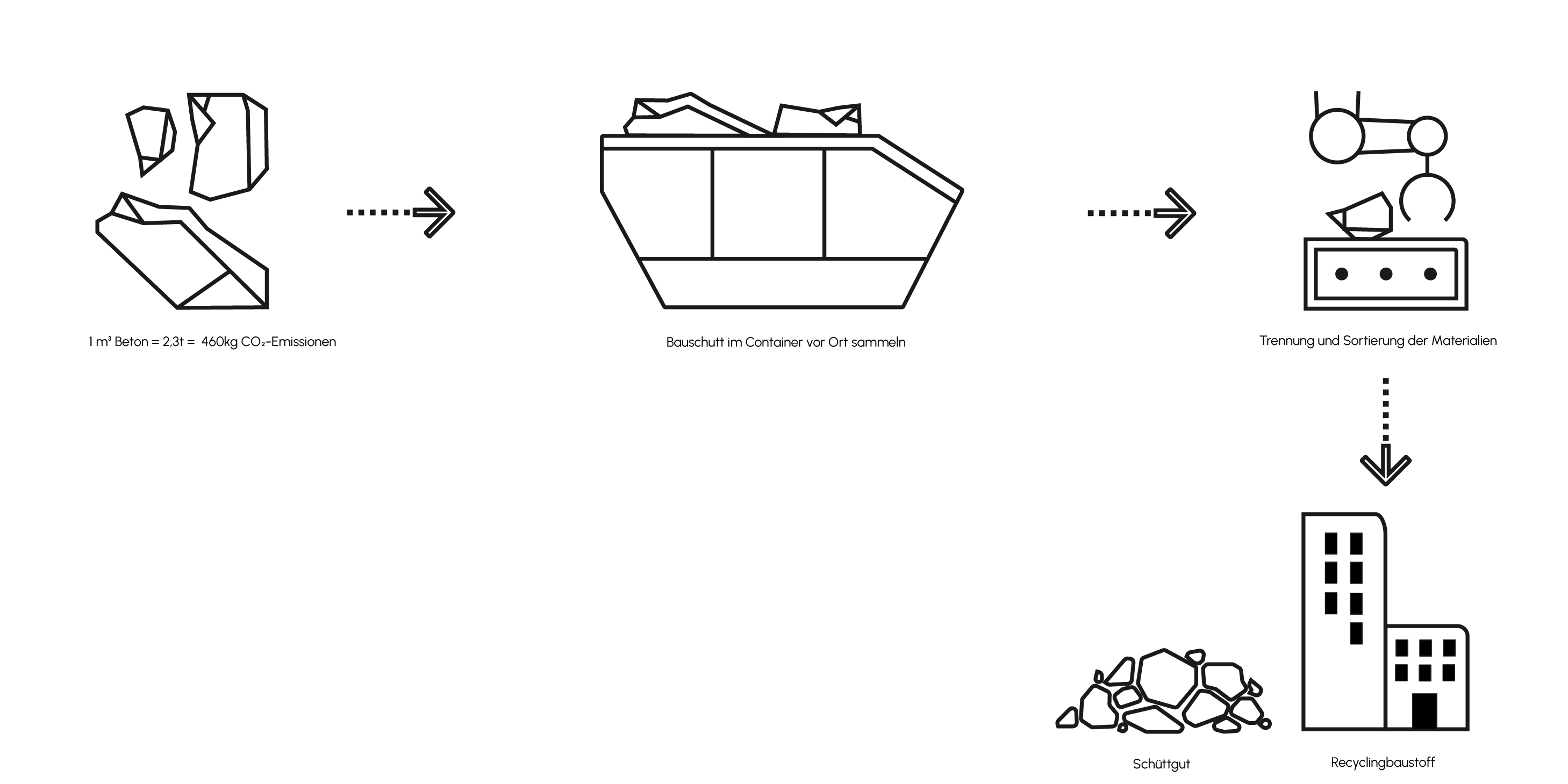 1 m³ Beton = 2,3t = 460kg $CO_2$-Emissionen

Bauschutt im Container vor Ort sammeln

Trennung und Sortierung der Materialien

Schüttgut

Recyclingbaustoff